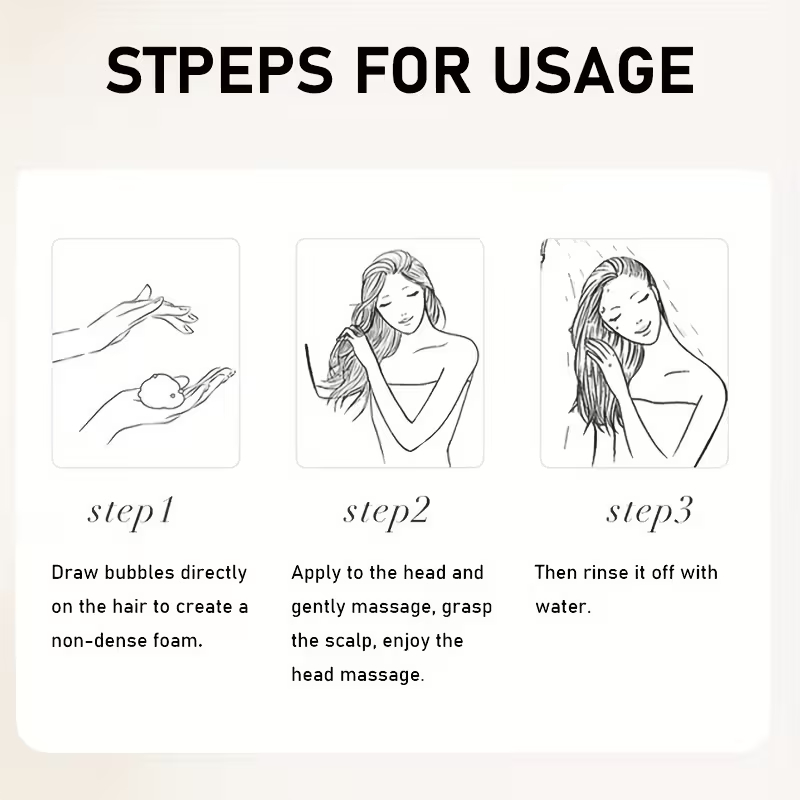 STPEPS FOR USAGE

step1

Draw bubbles directly on the hair to create a non-dense foam.

step2

Apply to the head and gently massage, grasp the scalp, enjoy the head massage.

step3

Then rinse it off with water.